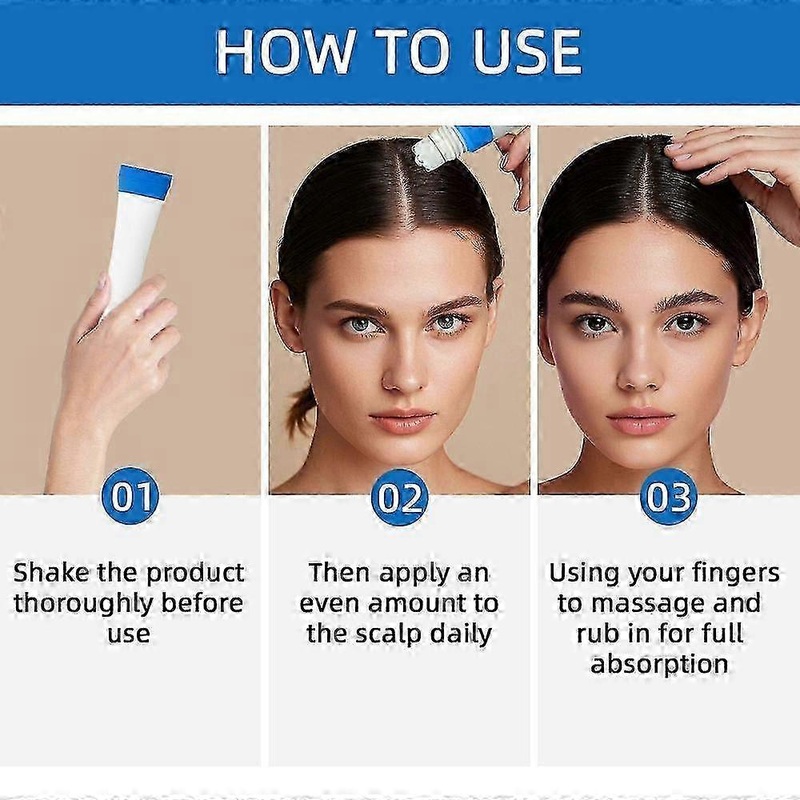 HOW TO USE

01

Shake the product thoroughly before use

02

Then apply an even amount to the scalp daily

03

Using your fingers to massage and rub in for full absorption